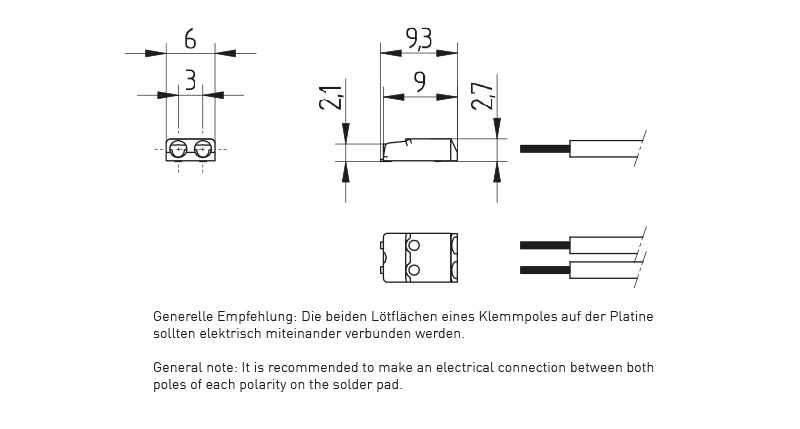 6
3
9,3
9
2,1
2,7

Generelle Empfehlung: Die beiden Lötflächen eines Klemmpoles auf der Platine sollten elektrisch miteinander verbunden werden.

General note: It is recommended to make an electrical connection between both poles of each polarity on the solder pad.