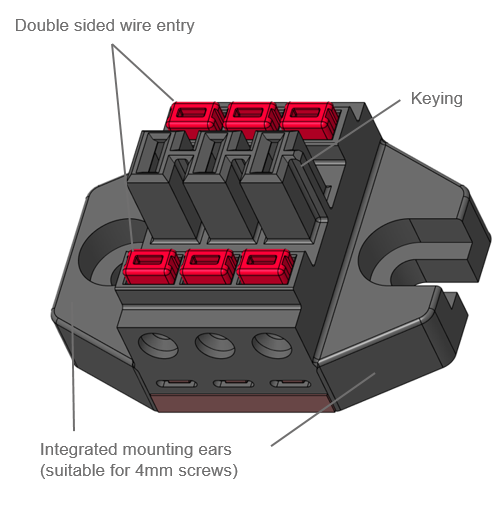 Double sided wire entry

Keying

Integrated mounting ears (suitable for 4mm screws)